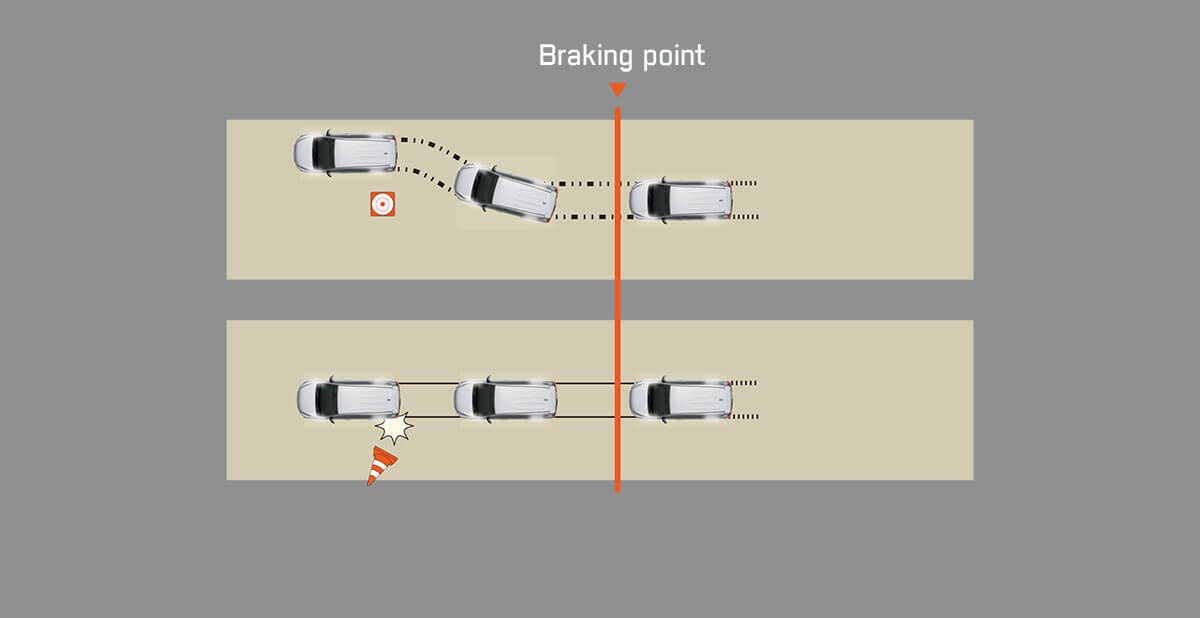 Braking point